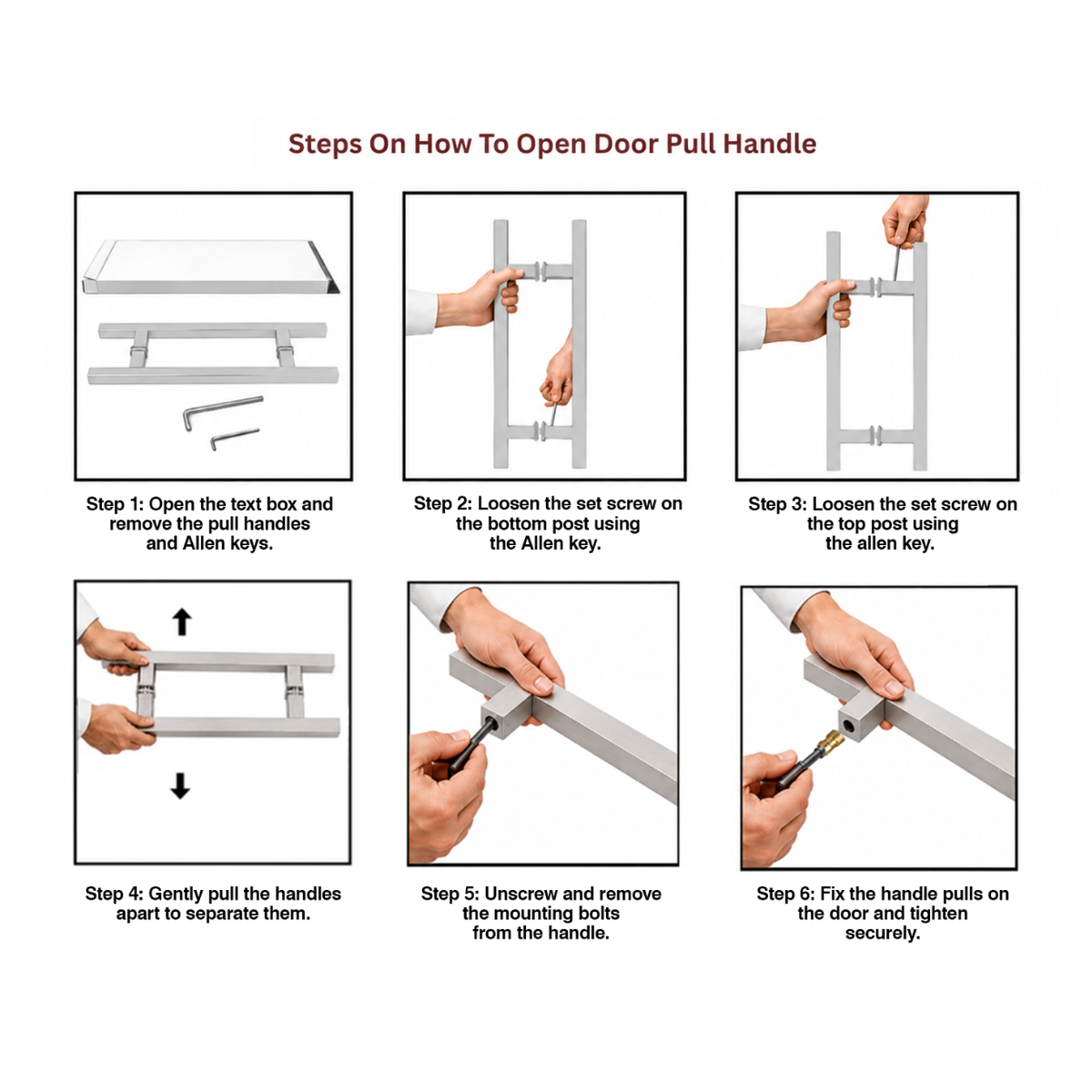 Steps On How To Open Door Pull Handle

Step 1: Open the text box and remove the pull handles and Allen keys.

Step 2: Loosen the set screw on the bottom post using the Allen key.

Step 3: Loosen the set screw on the top post using the allen key.

Step 4: Gently pull the handles apart to separate them.

Step 5: Unscrew and remove the mounting bolts from the handle.

Step 6: Fix the handle pulls on the door and tighten securely.