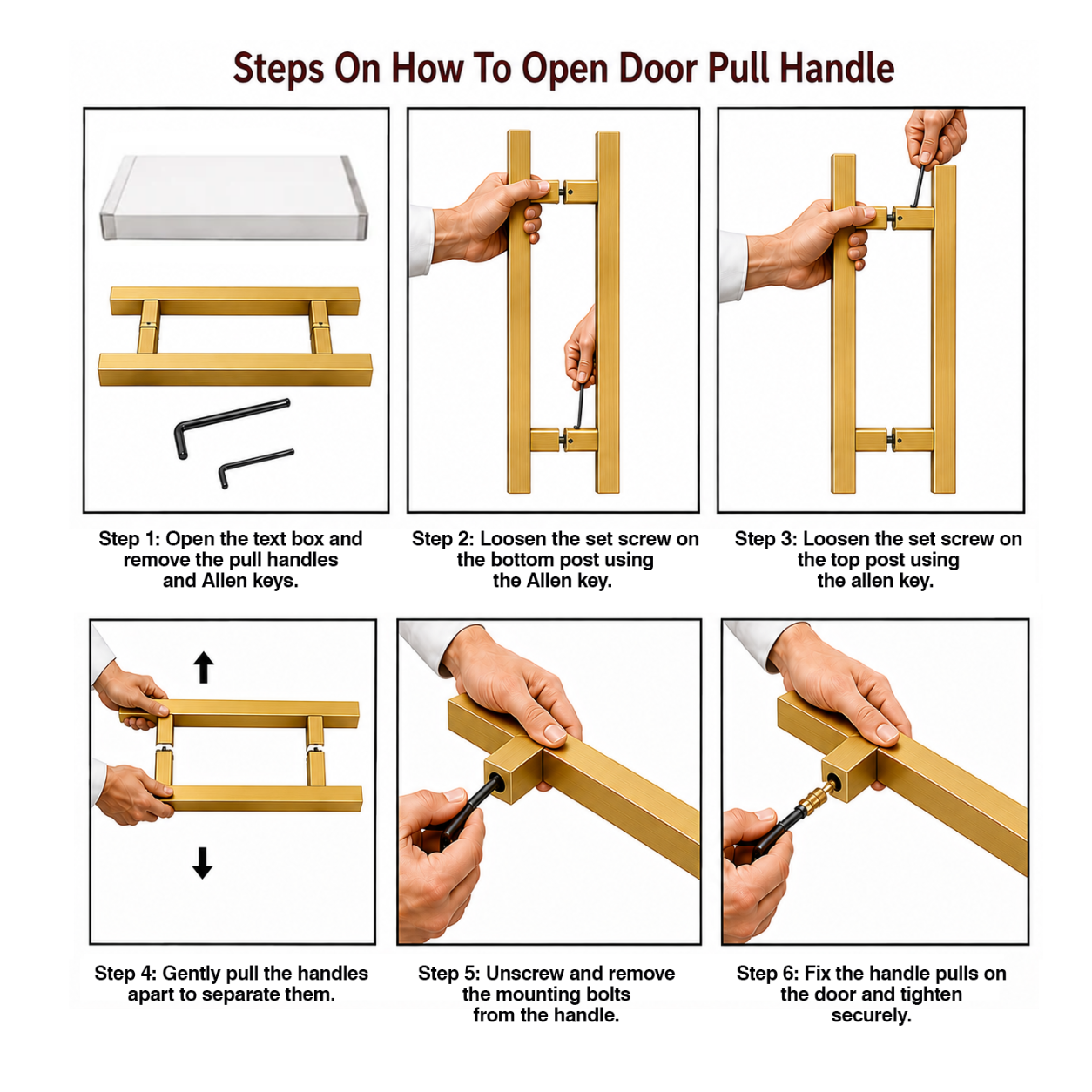 Steps On How To Open Door Pull Handle

Step 1: Open the text box and remove the pull handles and Allen keys.

Step 2: Loosen the set screw on the bottom post using the Allen key.

Step 3: Loosen the set screw on the top post using the allen key.

Step 4: Gently pull the handles apart to separate them.

Step 5: Unscrew and remove the mounting bolts from the handle.

Step 6: Fix the handle pulls on the door and tighten securely.