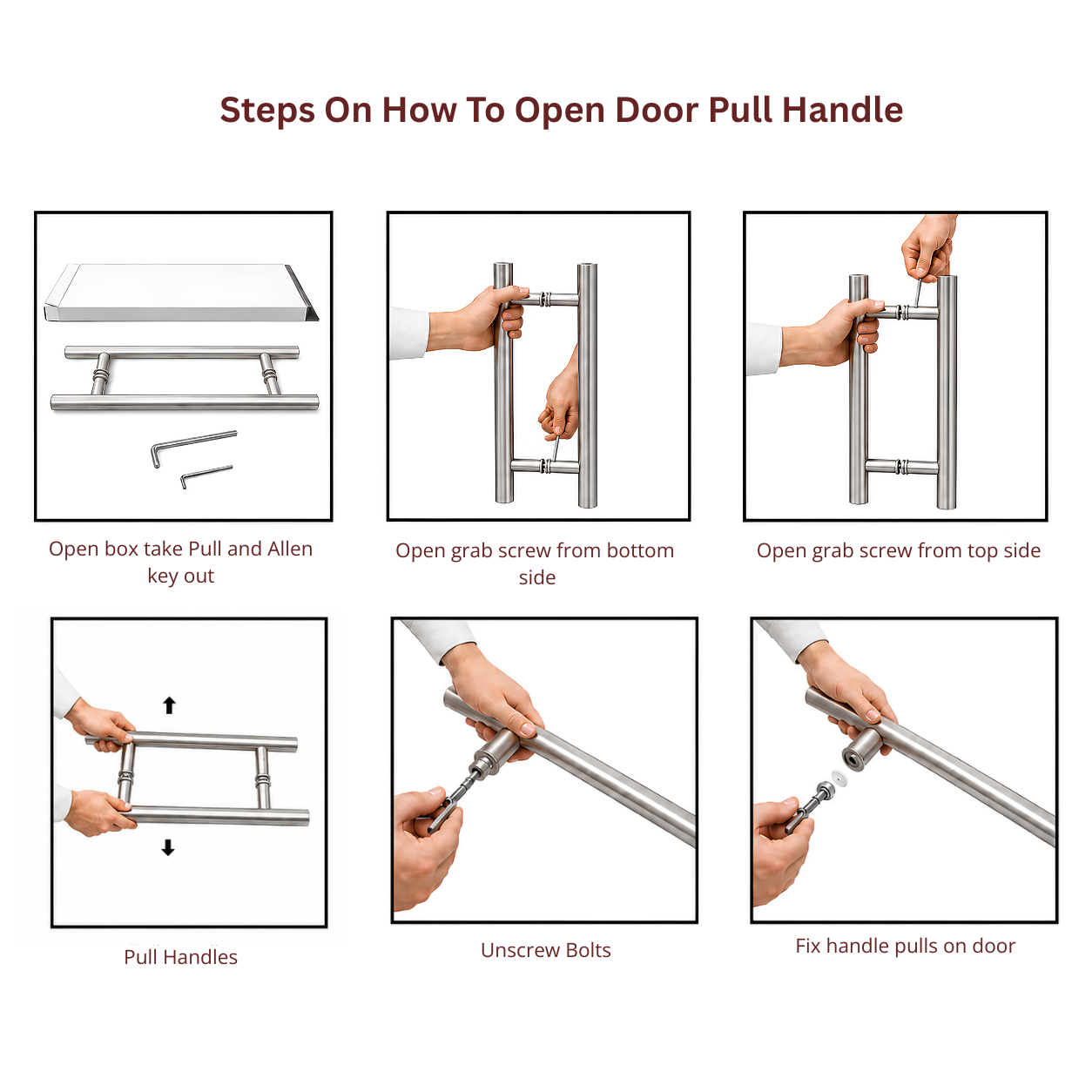 Steps On How To Open Door Pull Handle

Open box take Pull and Allen key out

Open grab screw from bottom side

Open grab screw from top side

Pull Handles

Unscrew Bolts

Fix handle pulls on door