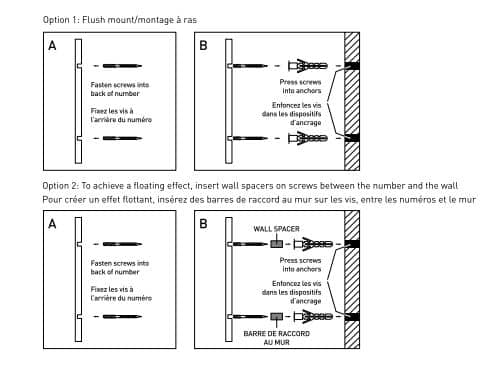 Option 1: Flush mount/montage à ras

A

Fasten screws into back of number

Fixez les vis à l'arrière du numéro

B

Press screws into anchors

Enfoncez les vis dans les dispositifs d'ancrage

Option 2: To achieve a floating effect, insert wall spacers on screws between the number and the wall
Pour créer un effet flottant, insérez des barres de raccord au mur sur les vis, entre les numéros et le mur

A

Fasten screws into back of number

Fixez les vis à l'arrière du numéro

B

WALL SPACER

Press screws into anchors

Enfoncez les vis dans les dispositifs d'ancrage

BARRE DE RACCORD AU MUR