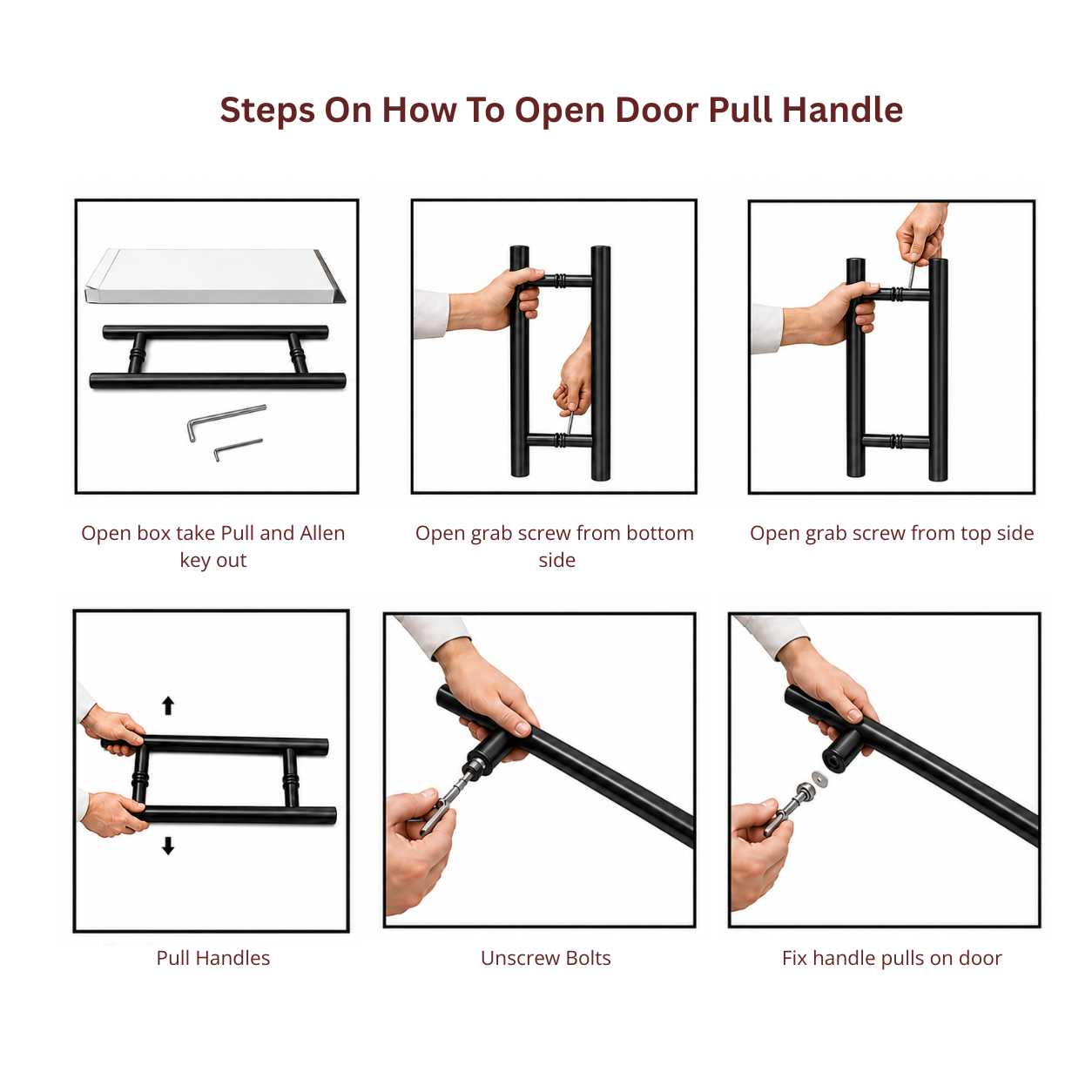 Steps On How To Open Door Pull Handle

Open box take Pull and Allen key out

Open grab screw from bottom side

Open grab screw from top side

Pull Handles

Unscrew Bolts

Fix handle pulls on door