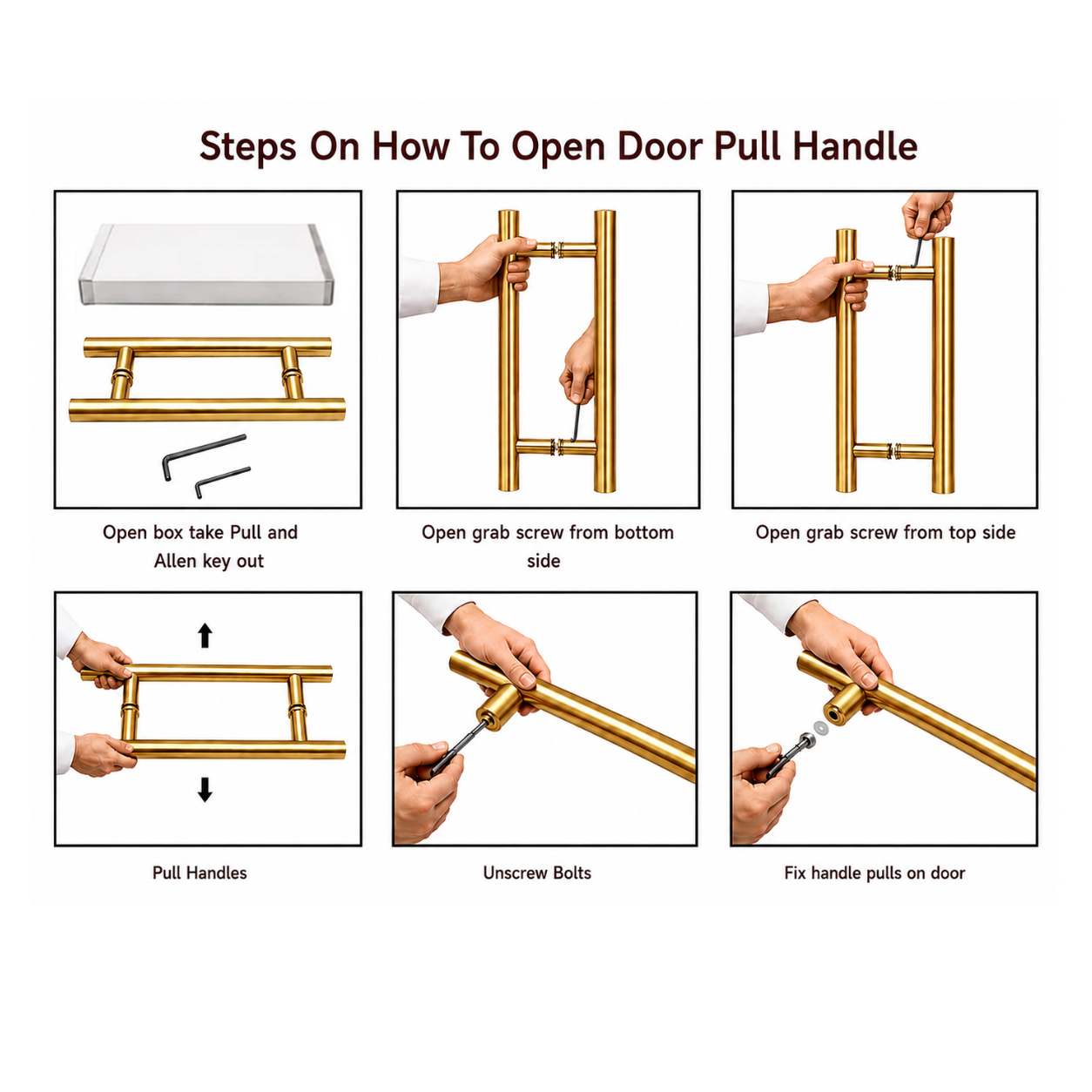 Steps On How To Open Door Pull Handle

Open box take Pull and Allen key out

Open grab screw from bottom side

Open grab screw from top side

Pull Handles

Unscrew Bolts

Fix handle pulls on door