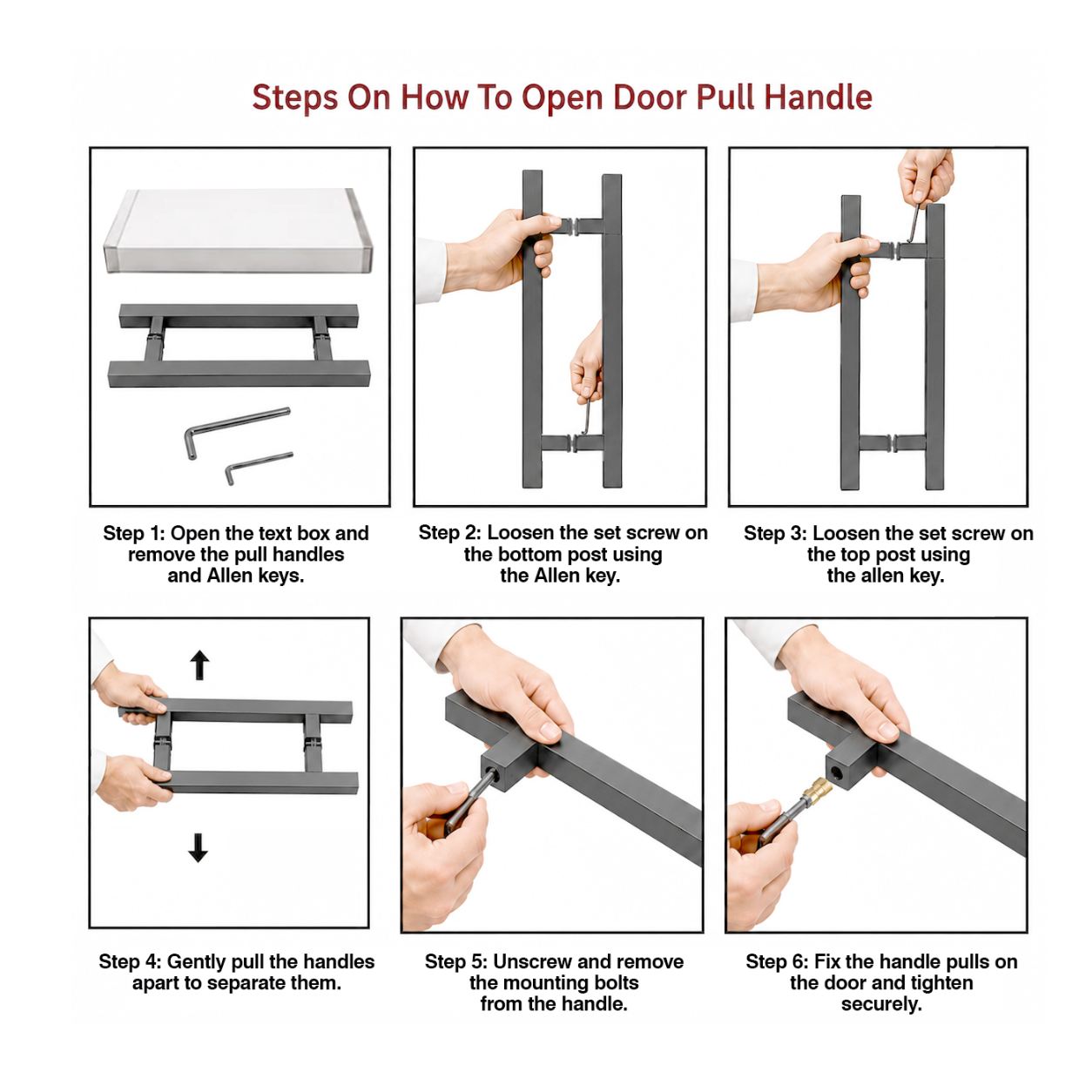 Steps On How To Open Door Pull Handle

Step 1: Open the text box and remove the pull handles and Allen keys.

Step 2: Loosen the set screw on the bottom post using the Allen key.

Step 3: Loosen the set screw on the top post using the allen key.

Step 4: Gently pull the handles apart to separate them.

Step 5: Unscrew and remove the mounting bolts from the handle.

Step 6: Fix the handle pulls on the door and tighten securely.