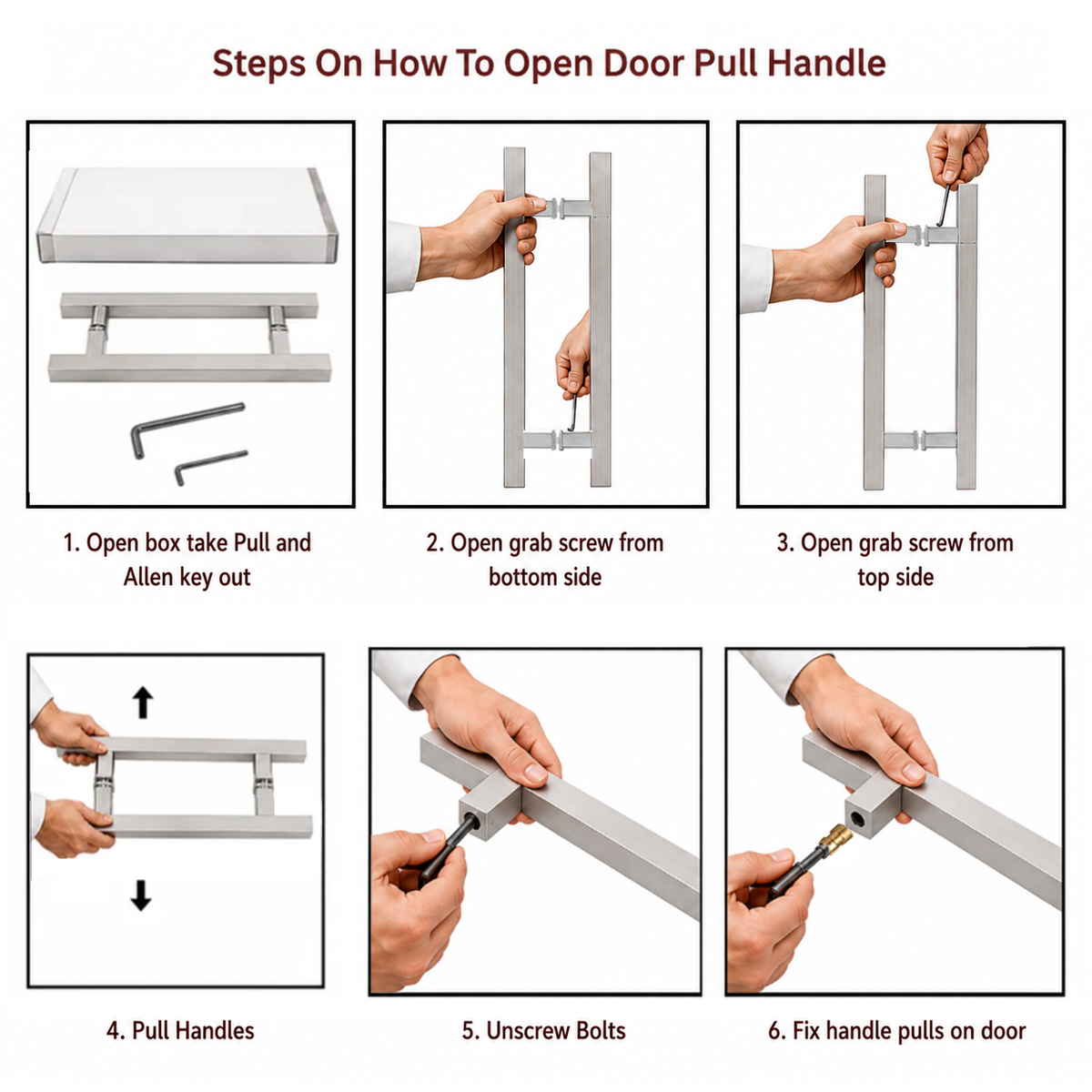 Steps On How To Open Door Pull Handle

1. Open box take Pull and Allen key out

2. Open grab screw from bottom side

3. Open grab screw from top side

4. Pull Handles

5. Unscrew Bolts

6. Fix handle pulls on door