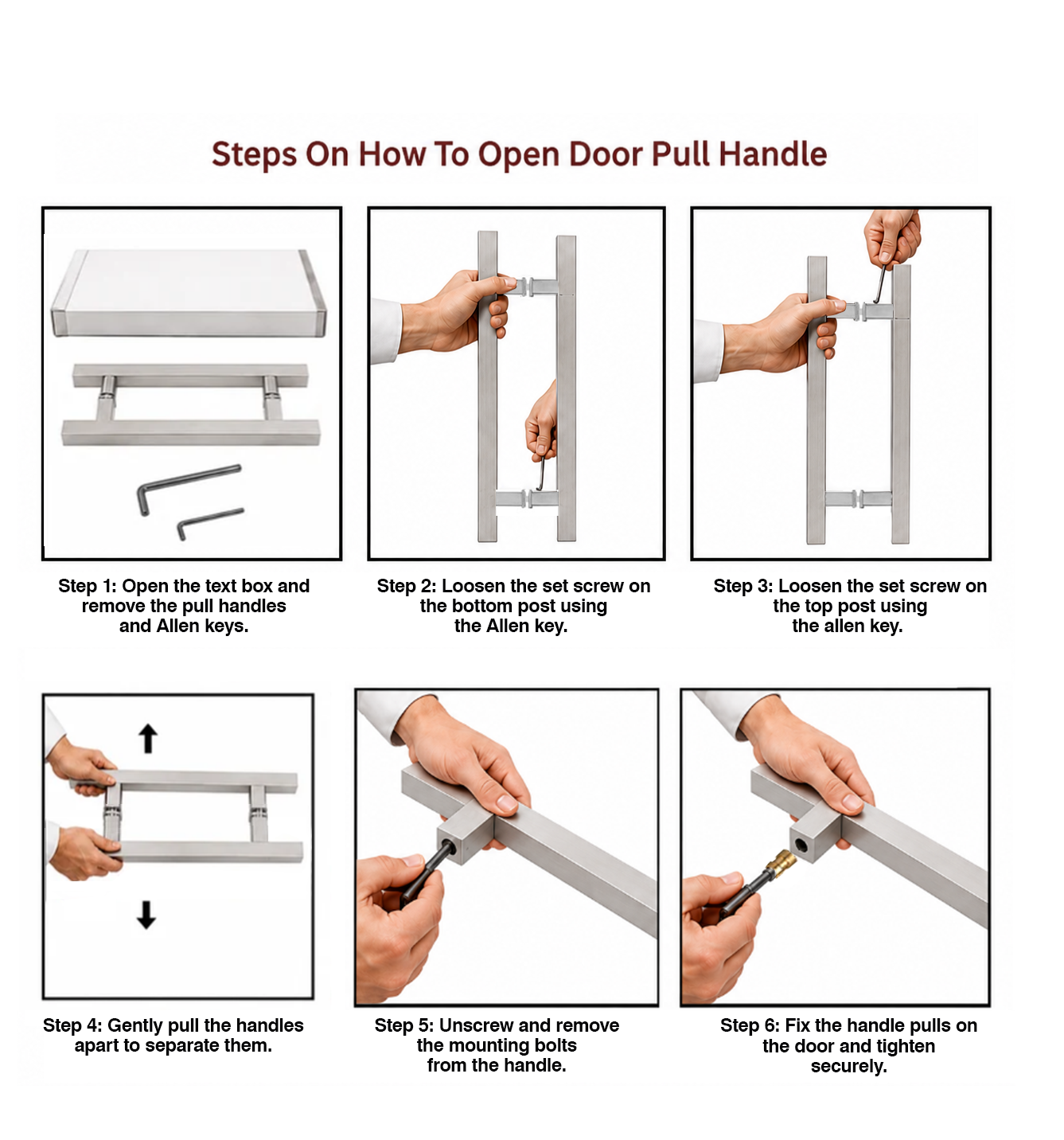 Steps On How To Open Door Pull Handle

Step 1: Open the text box and remove the pull handles and Allen keys.

Step 2: Loosen the set screw on the bottom post using the Allen key.

Step 3: Loosen the set screw on the top post using the allen key.

Step 4: Gently pull the handles apart to separate them.

Step 5: Unscrew and remove the mounting bolts from the handle.

Step 6: Fix the handle pulls on the door and tighten securely.